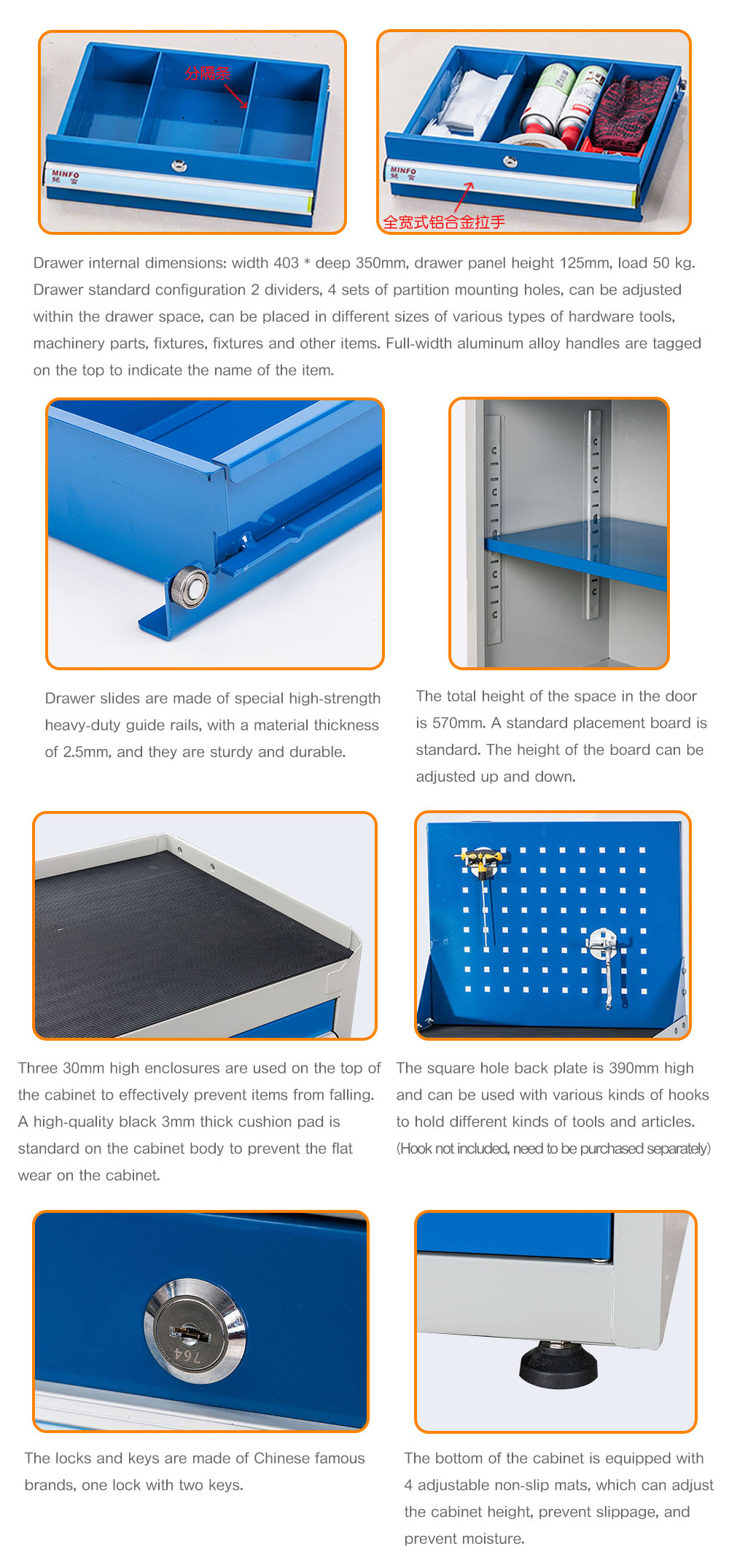 分隔条

MINFO
铭富

MINFO
铭富

全宽式铝合金拉手

Drawer internal dimensions: width 403 * deep 350mm, drawer panel height 125mm, load 50 kg. Drawer standard configuration 2 dividers, 4 sets of partition mounting holes, can be adjusted within the drawer space, can be placed in different sizes of various types of hardware tools, machinery parts, fixtures, fixtures and other items. Full-width aluminum alloy handles are tagged on the top to indicate the name of the item.

Drawer slides are made of special high-strength heavy-duty guide rails, with a material thickness of 2.5mm, and they are sturdy and durable.

The total height of the space in the door is 570mm. A standard placement board is standard. The height of the board can be adjusted up and down.

Three 30mm high enclosures are used on the top of the cabinet to effectively prevent items from falling. A high-quality black 3mm thick cushion pad is standard on the cabinet body to prevent the flat wear on the cabinet.

The square hole back plate is 390mm high and can be used with various kinds of hooks to hold different kinds of tools and articles. (Hook not included, need to be purchased separately)

764

The locks and keys are made of Chinese famous brands, one lock with two keys.

The bottom of the cabinet is equipped with 4 adjustable non-slip mats, which can adjust the cabinet height, prevent slippage, and prevent moisture.